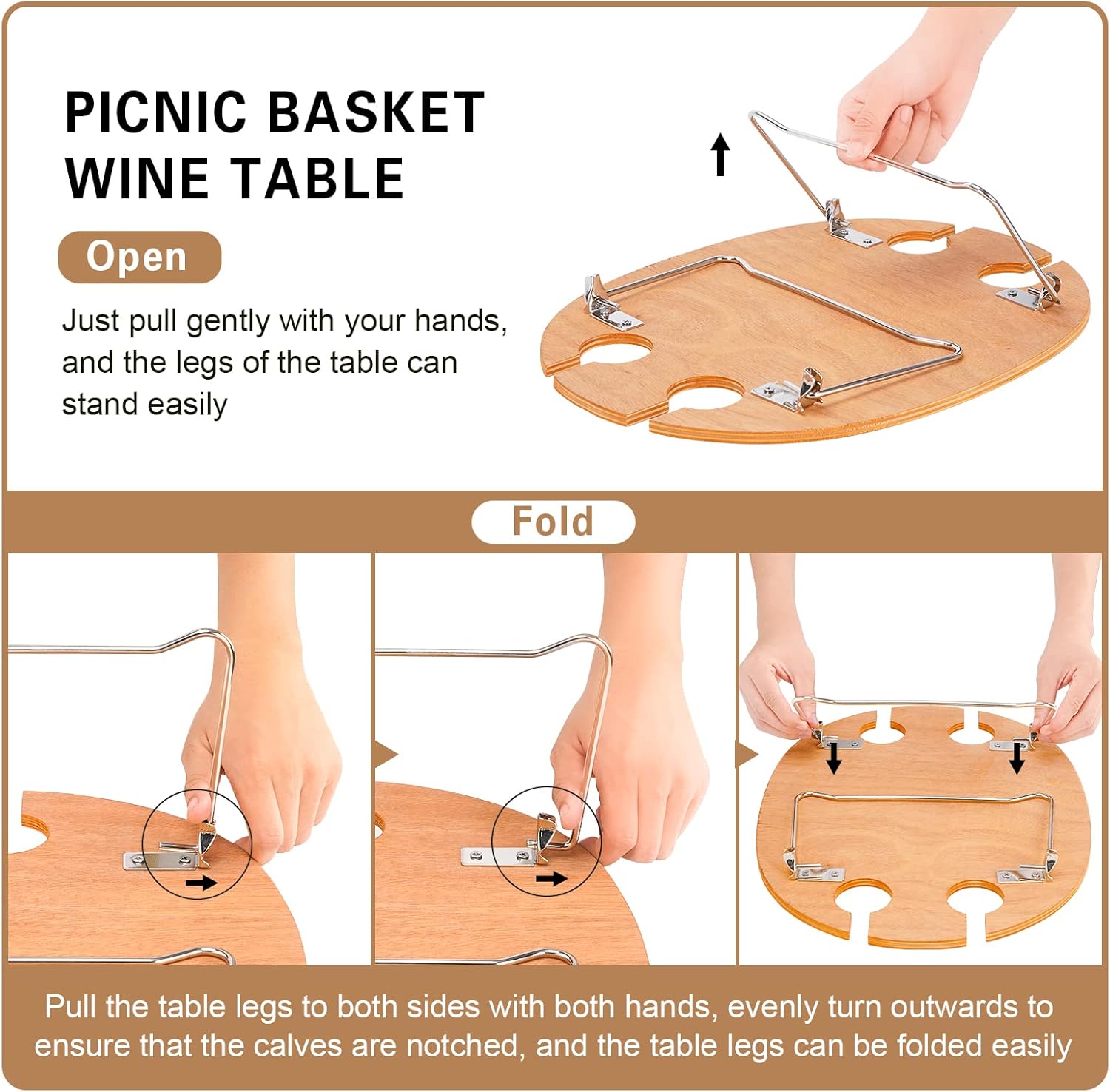 PICNIC BASKET WINE TABLE

Open

Just pull gently with your hands, and the legs of the table can stand easily

Fold

Pull the table legs to both sides with both hands, evenly turn outwards to ensure that the calves are notched, and the table legs can be folded easily